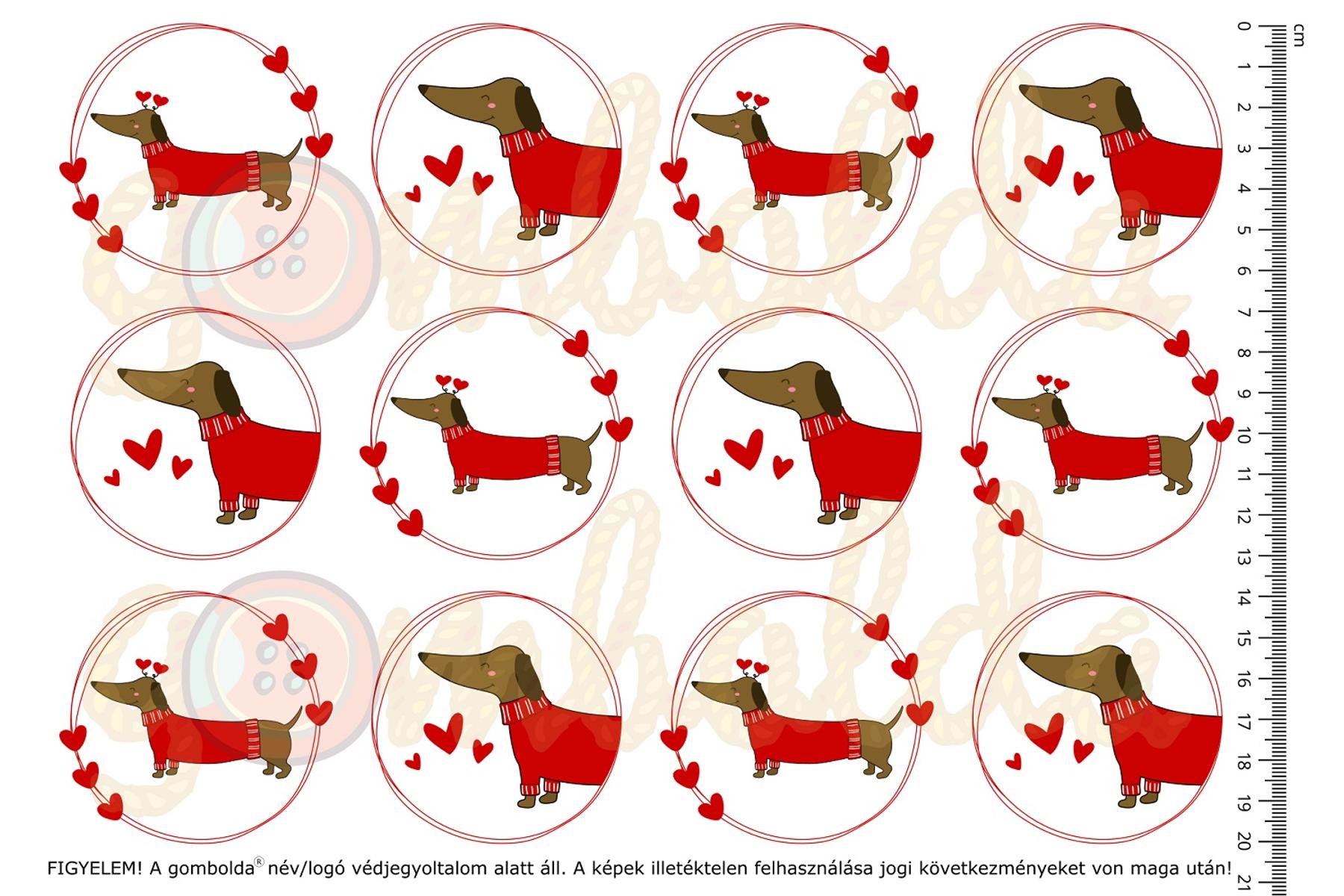 gombolda gombolda

cm
0
1
2
3
4
5
6
7
8
9
10
11
12
13
14
15
16
17
18
19
20
21

FIGYELEM! A gombolda® név/logó védjegyoltalom alatt áll. A képek illetéktelen felhasználása jogi következményeket von maga után!